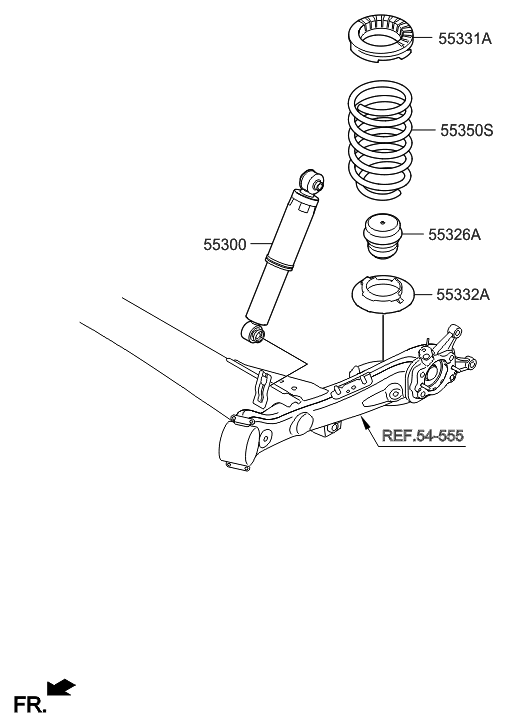 55331A
55350S
55300
55326A
55332A
REF.54-555
FR.