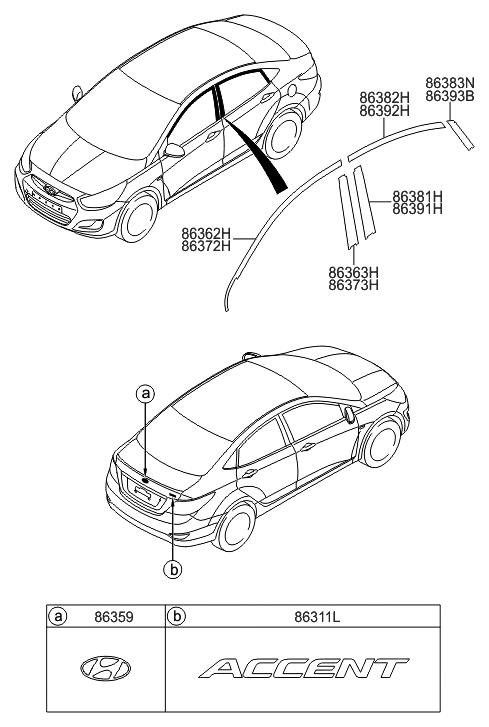 86383N
86393B

86382H
86392H

86381H
86391H

86362H
86372H

86363H
86373H

a

b

| a 86359 | b 86311L |
|---|---|
| | ACCENT |