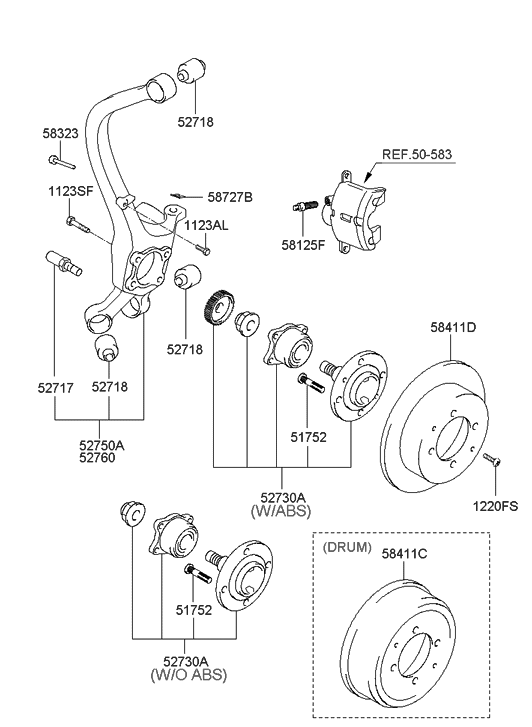 52718
58323
REF.50-583
1123SF
58727B
1123AL
58125F
52718
58411D
52717
52718
51752
52750A
52760
52730A
(W/ABS)
1220FS
(DRUM)
58411C
51752
52730A
(W/O ABS)