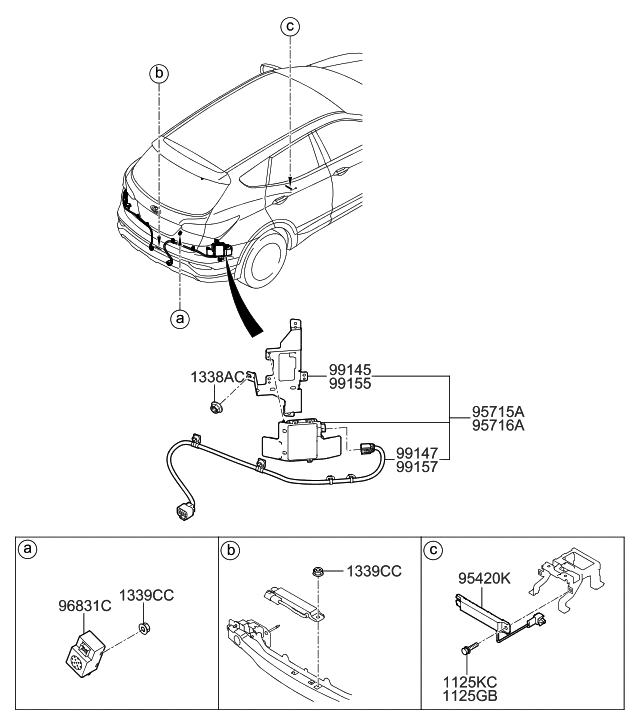 c
b
a
1338AC
99145
99155
95715A
95716A
99147
99157

a
96831C
1339CC

b
1339CC

c
95420K
1125KC
1125GB