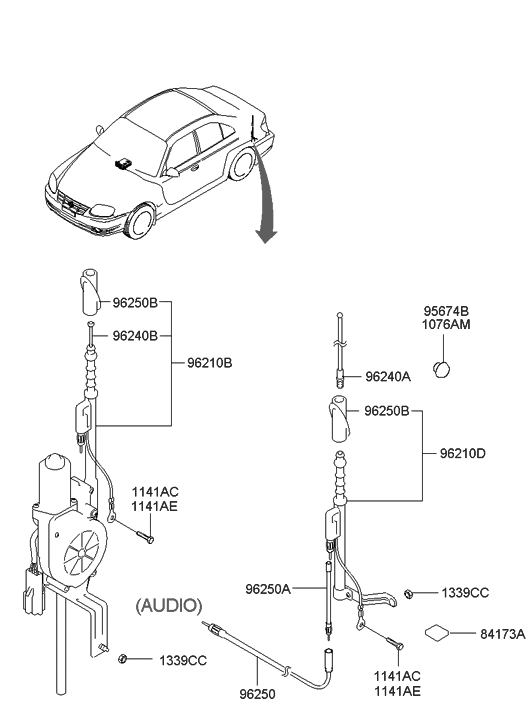 96250B
96240B
96210B
1141AC
1141AE
1339CC
95674B
1076AM
96240A
96250B
96210D
96250A
1339CC
84173A
(AUDIO)
96250
1141AC
1141AE