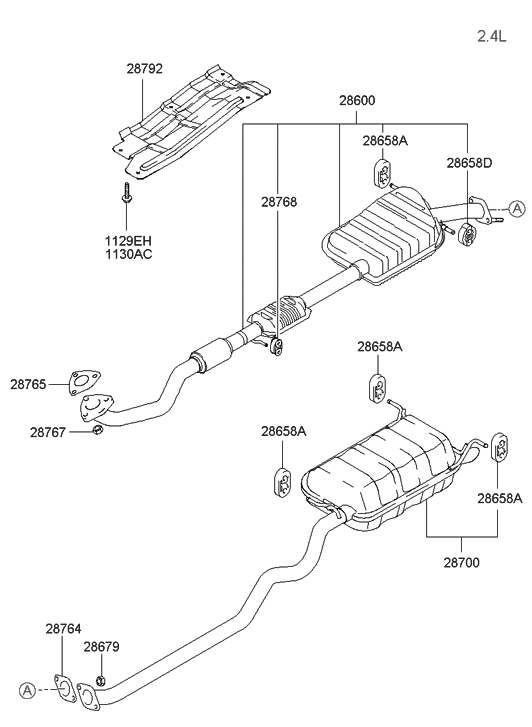 2.4L

28792

28600

28658A

28658D

28768

A

1129EH
1130AC

28658A

28765

28767

28658A

28658A

28700

28764

28679

A