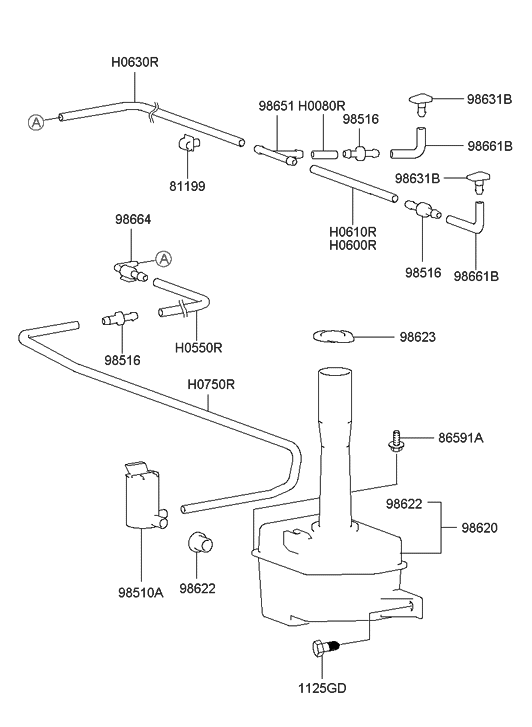 H0630R

A

98651 H0080R

98516

98631B

98661B

81199

98631B

H0610R
H0600R

98516

98661B

98664

A

98516

H0550R

98623

H0750R

86591A

98622

98620

98510A

98622

1125GD