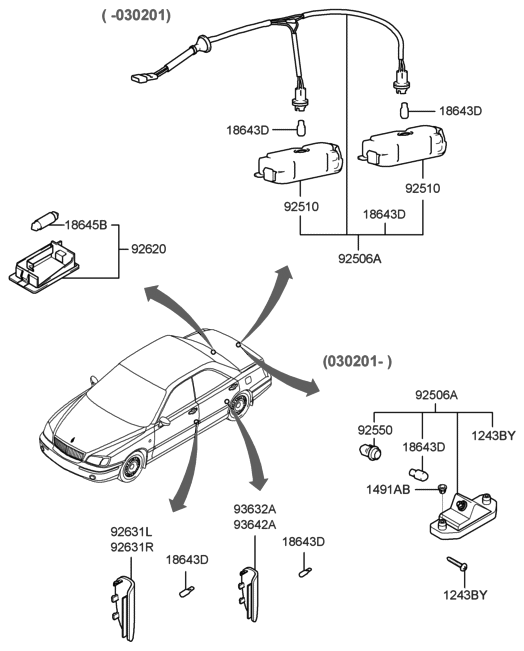 ( -030201)

18643D

18643D

92510

92510

18643D

92506A

18645B

92620

(030201- )

92506A

92550

18643D

1243BY

1491AB

1243BY

92631L
92631R

18643D

93632A
93642A

18643D