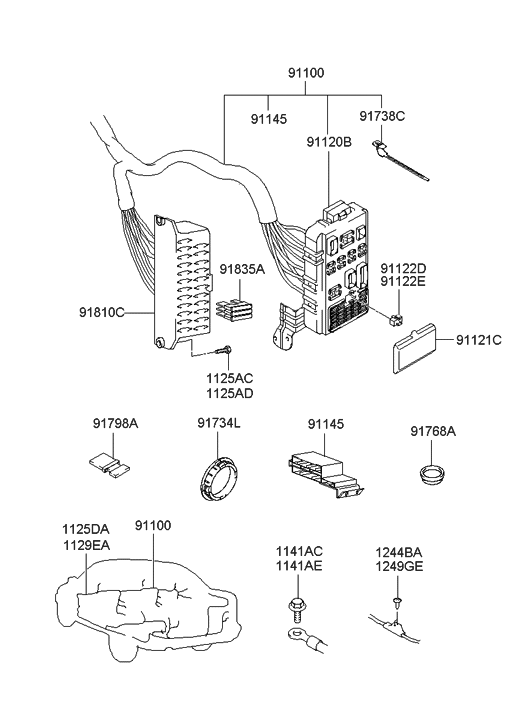 91100
91145
91738C
91120B
91835A
91122D
91122E
91810C
91121C
1125AC
1125AD
91798A
91734L
91145
91768A
1125DA
1129EA
91100
1141AC
1141AE
1244BA
1249GE