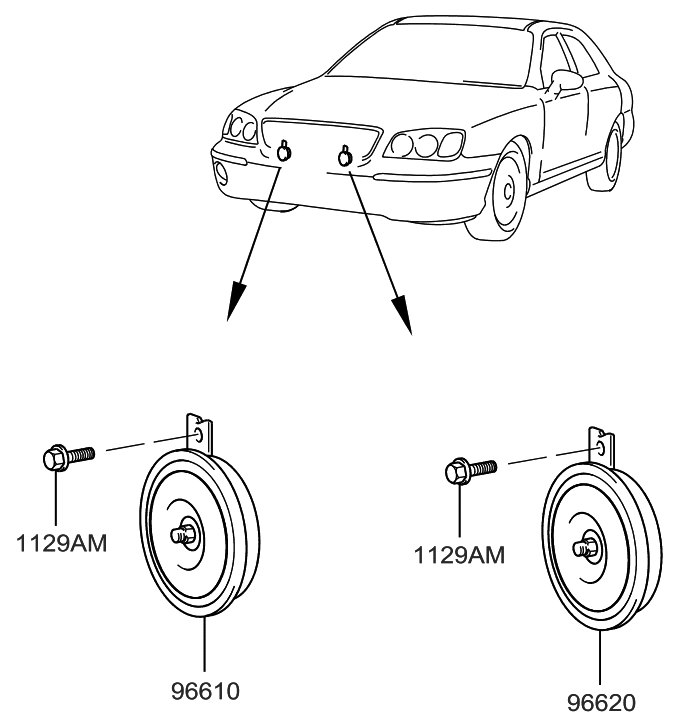 1129AM

96610

1129AM

96620