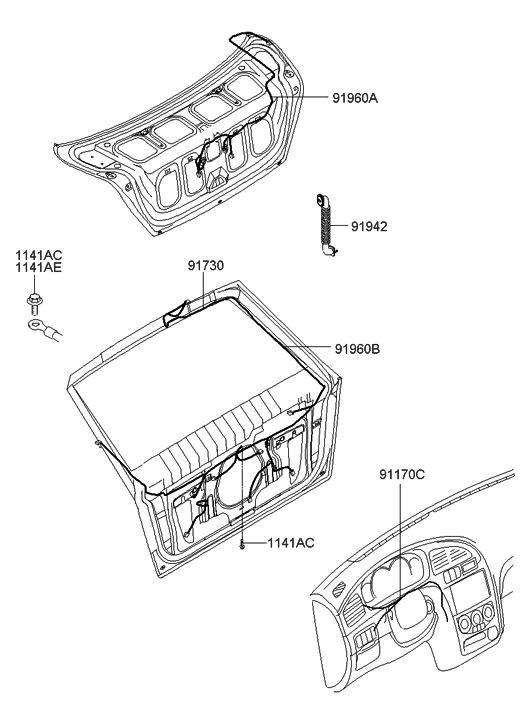 91960A

91942

1141AC
1141AE

91730

91960B

91170C

1141AC