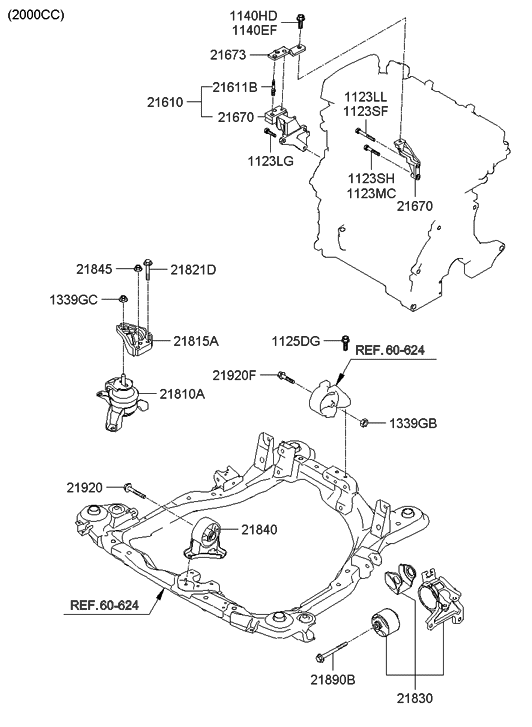 (2000CC)

1140HD
1140EF

21673

21610

21611B

21670

1123LG

1123LL
1123SF

1123SH
1123MC

21670

21845

21821D

1339GC

21815A

21810A

1125DG

REF.60-624

21920F

1339GB

21920

21840

REF.60-624

21890B

21830