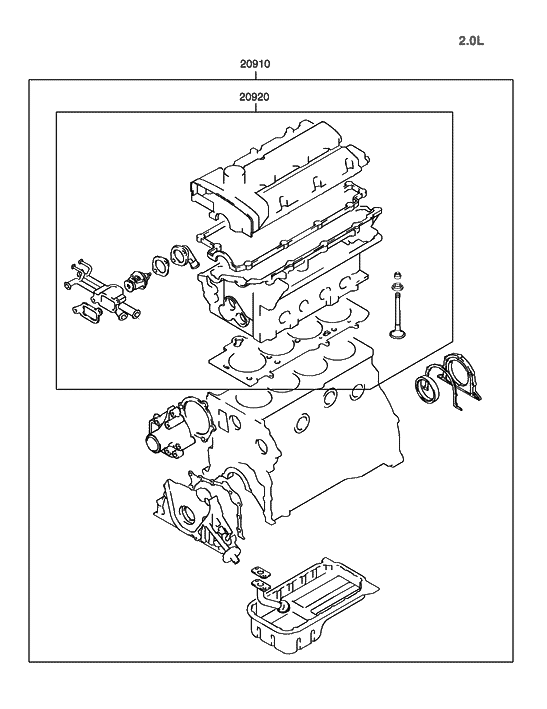 2.0L

20910

20920