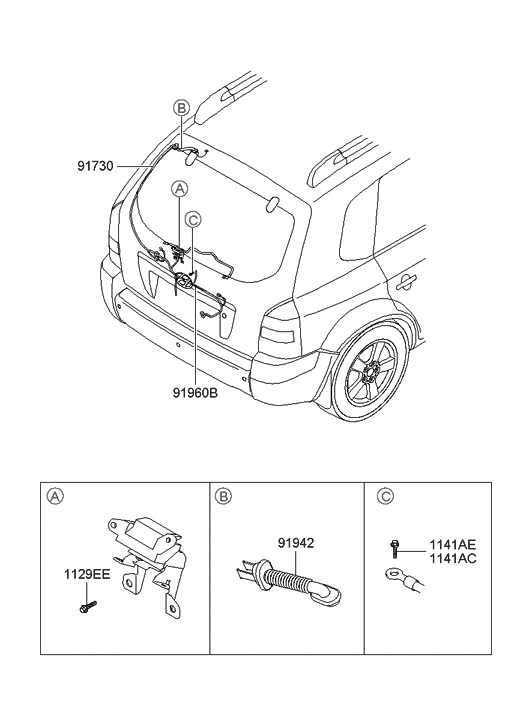 B
91730
A
C
91960B

A
1129EE

B
91942

C
1141AE
1141AC