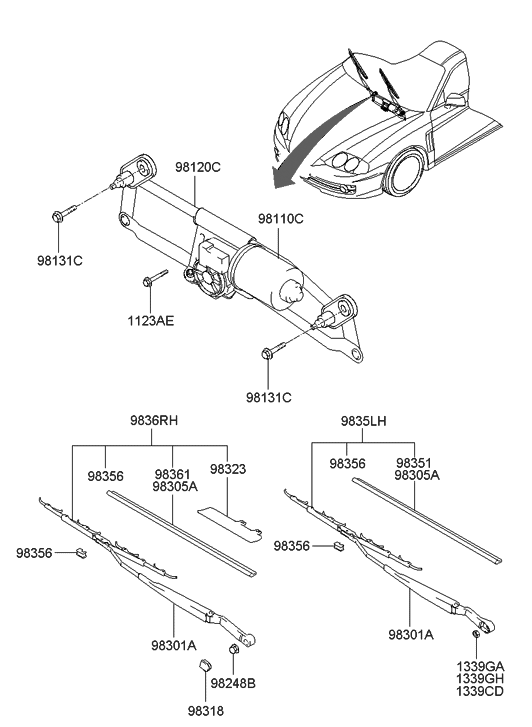 98120C
98110C
98131C
1123AE
98131C
9836RH
98356
98361
98305A
98323
98356
98301A
98248B
98318
9835LH
98356
98351
98305A
98356
98301A
1339GA
1339GH
1339CD