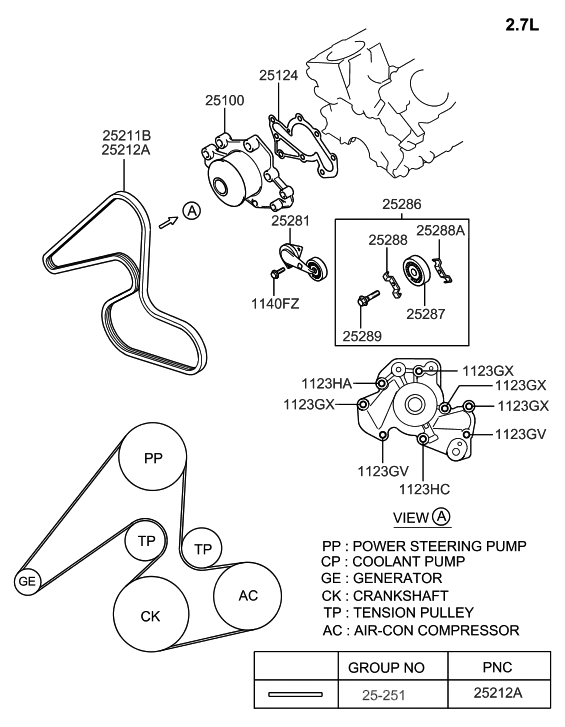 2.7L

25124
25100
25211B
25212A
A
25281
1140FZ
25286
25288
25288A
25287
25289
1123HA
1123GX
1123GX
1123GX
1123GX
1123GV
1123GV
1123HC
VIEW A

PP
TP
TP
GE
CK
AC

PP : POWER STEERING PUMP
CP : COOLANT PUMP
GE : GENERATOR
CK : CRANKSHAFT
TP : TENSION PULLEY
AC : AIR-CON COMPRESSOR

| | GROUP NO | PNC |
|---|---|---|
| | 25-251 | 25212A |