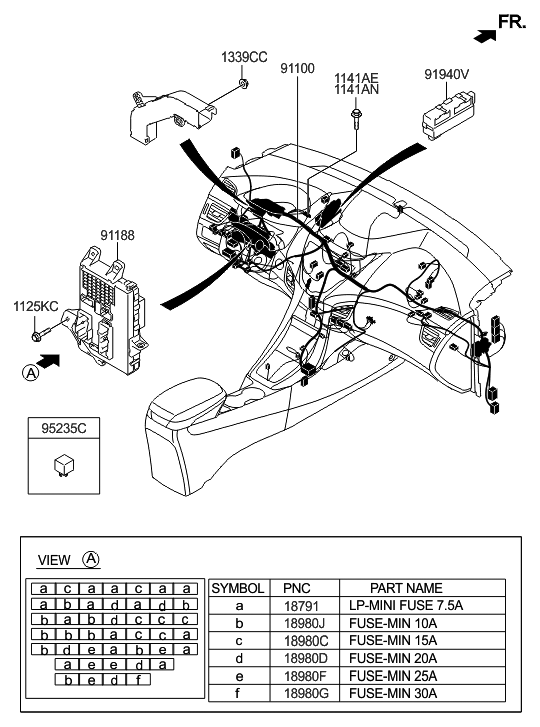 FR.

1339CC

91100

1141AE
1141AN

91940V

91188

1125KC

A

95235C

VIEW A

| a | c | a | a | c | a | a |
|---|---|---|---|---|---|---|
| a | b | a | d | a | d | b |
| b | a | b | d | c | c | c |
| b | b | b | a | c | c | a |
| b | d | e | a | b | e | a |
| | a | e | e | d | a | |
| | b | e | d | f | | |

| SYMBOL | PNC | PART NAME |
|---|---|---|
| a | 18791 | LP-MINI FUSE 7.5A |
| b | 18980J | FUSE-MIN 10A |
| c | 18980C | FUSE-MIN 15A |
| d | 18980D | FUSE-MIN 20A |
| e | 18980F | FUSE-MIN 25A |
| f | 18980G | FUSE-MIN 30A |