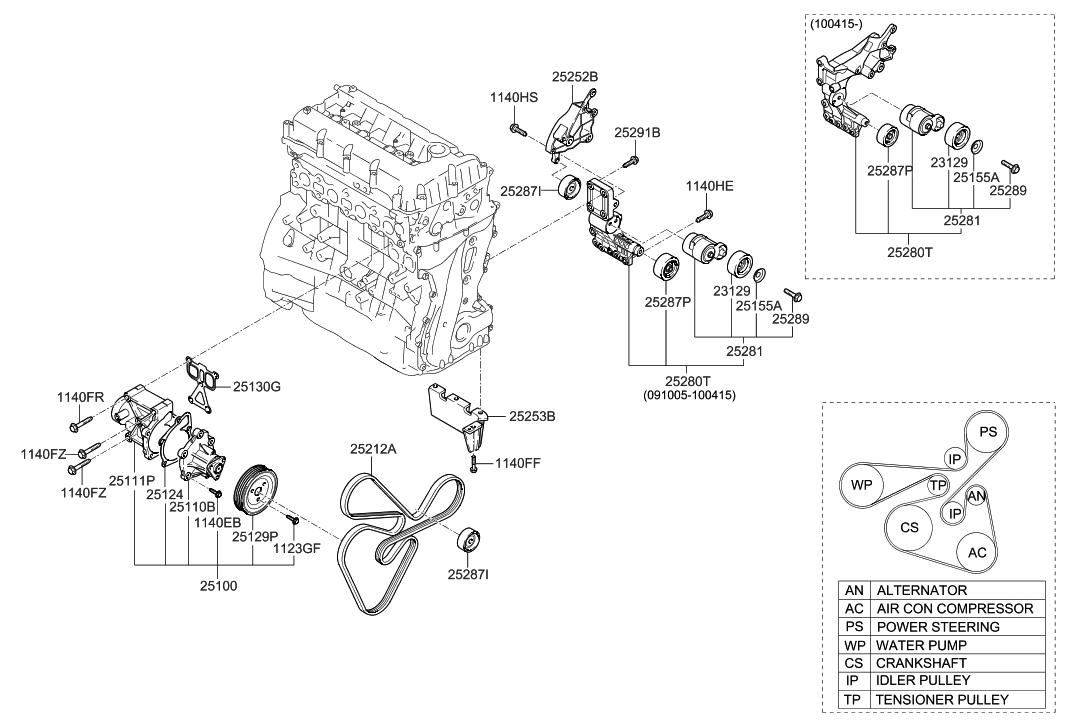 (100415-)

25287P
23129
25155A
25289
25281
25280T

25252B
1140HS
25291B
25287I
1140HE
25287P
23129
25155A
25289
25281
25280T
(091005-100415)

25130G
1140FR
1140FZ
1140FZ
25111P
25124
25110B
1140EB
25129P
1123GF
25100

25253B
1140FF
25212A
25287I

PS
IP
WP
TP
AN
IP
CS
AC

| AN | ALTERNATOR |
|---|---|
| AC | AIR CON COMPRESSOR |
| PS | POWER STEERING |
| WP | WATER PUMP |
| CS | CRANKSHAFT |
| IP | IDLER PULLEY |
| TP | TENSIONER PULLEY |