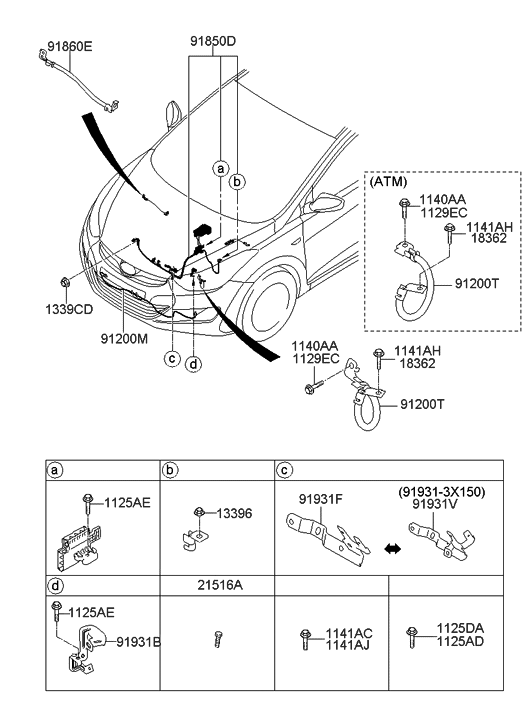 91860E

91850D

a

b

(ATM)

1140AA
1129EC

1141AH
18362

91200T

1339CD

91200M

c

d

1140AA
1129EC

1141AH
18362

91200T

a

1125AE

b

13396

c

91931F

(91931-3X150)
91931V

d

1125AE

91931B

21516A

1141AC
1141AJ

1125DA
1125AD