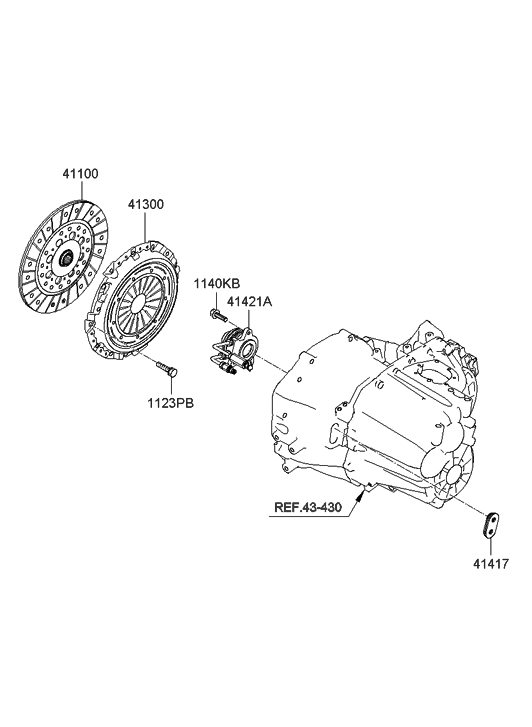 41100
41300
1140KB
41421A
1123PB
REF.43-430
41417