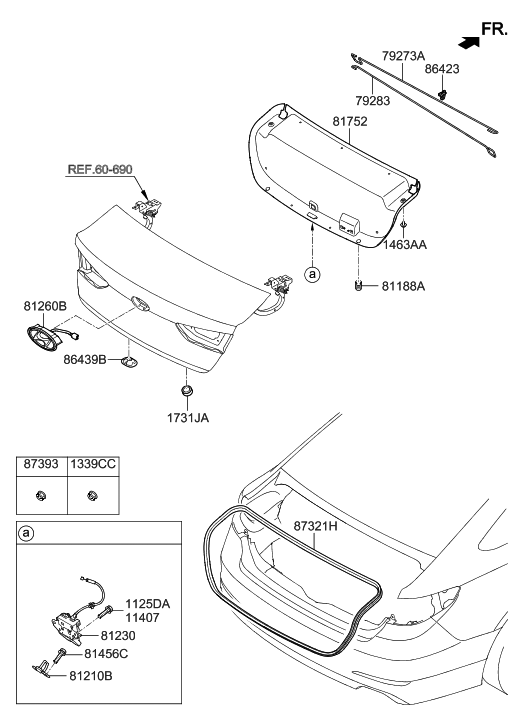 FR.

79273A
86423
79283
81752
REF.60-690
1463AA
a
81188A
81260B
86439B
1731JA

| 87393 | 1339CC |
|---|---|
| | |

a
1125DA
11407
81230
81456C
81210B

87321H