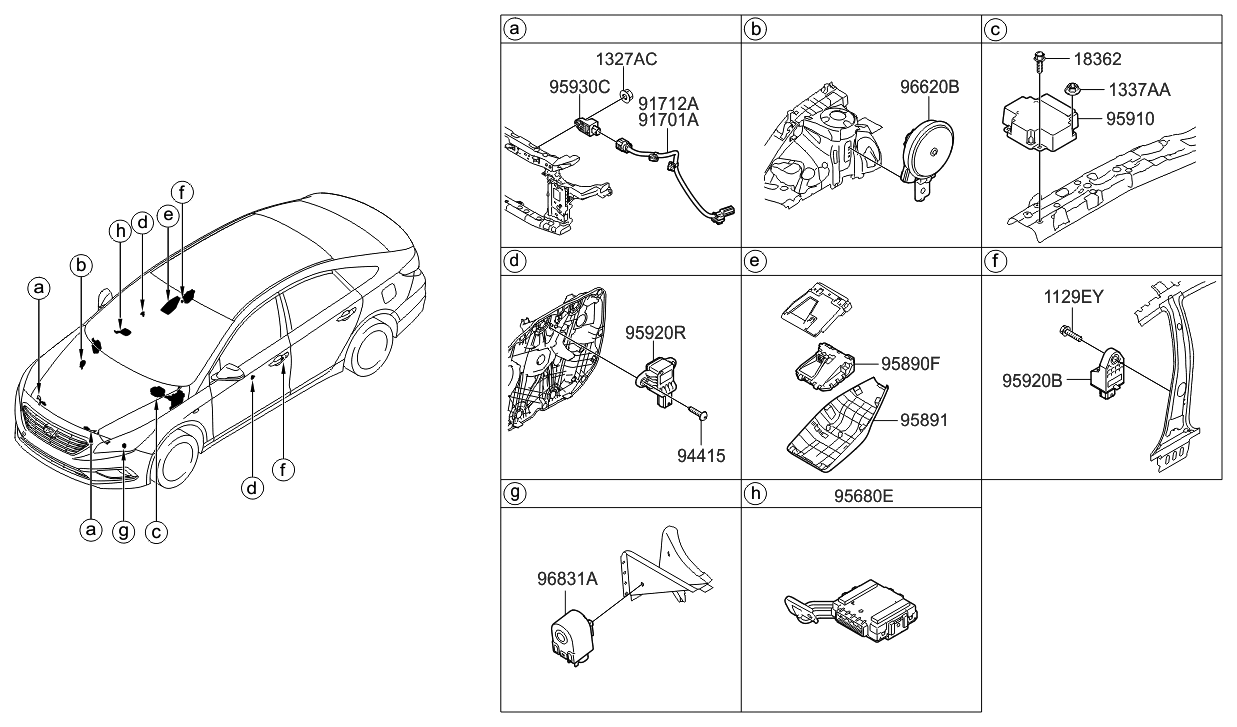 a
b
h
d
e
f
a
g
c
d
f

a
1327AC
95930C
91712A
91701A

b
96620B

c
18362
1337AA
95910

d
95920R
94415

e
95890F
95891

f
1129EY
95920B

g
96831A

h
95680E