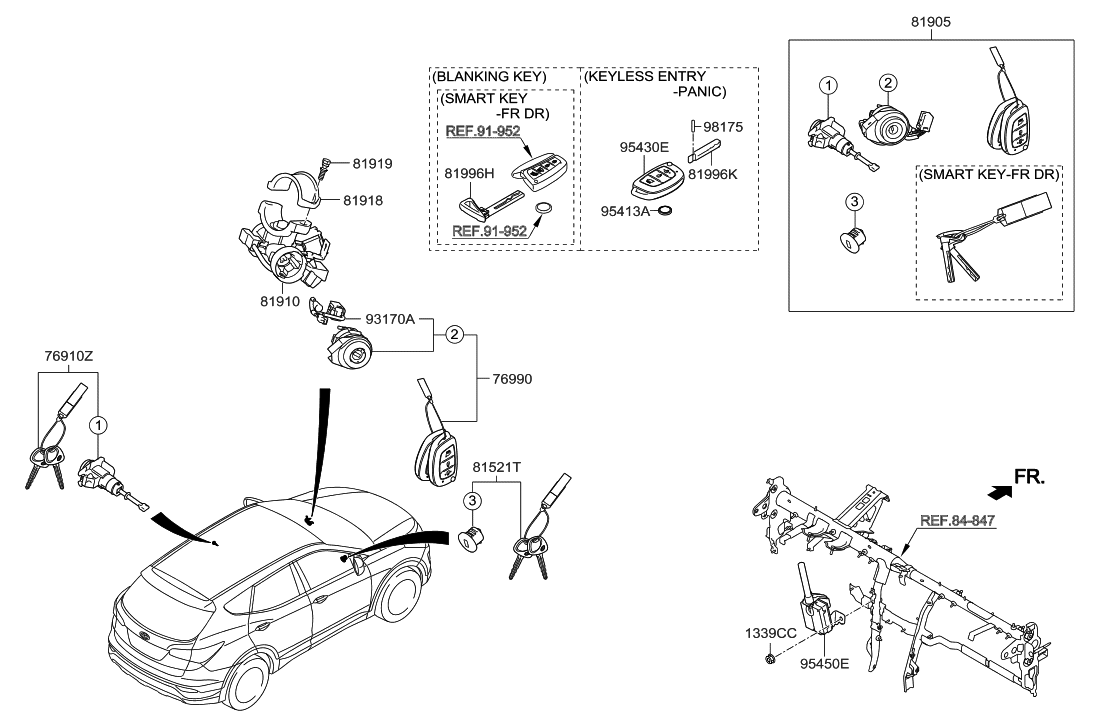 81905

(BLANKING KEY)
(SMART KEY -FR DR)
REF.91-952
81996H
REF.91-952

(KEYLESS ENTRY -PANIC)
98175
95430E
81996K
95413A

1
2
3
(SMART KEY-FR DR)

81919
81918
81910
93170A
2
76990

76910Z
1

81521T
3

FR.
REF.84-847
1339CC
95450E