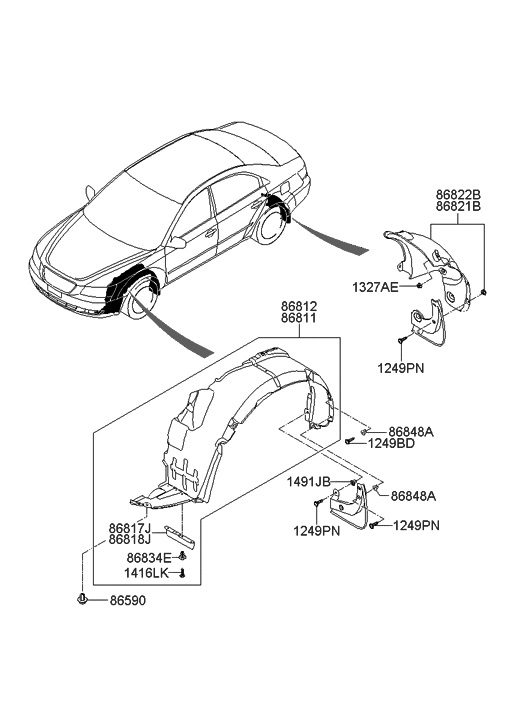 86822B
86821B
1327AE
1249PN
86812
86811
86848A
1249BD
1491JB
86848A
1249PN
1249PN
86817J
86818J
86834E
1416LK
86590