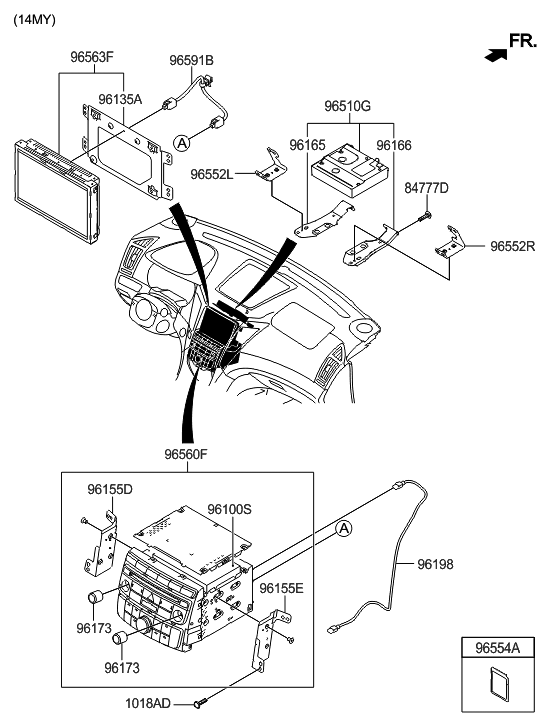 (14MY)

FR.

96563F
96591B
96135A
A
96510G
96165
96166
96552L
84777D
96552R

96560F
96155D
96100S
A
96198
96155E
96173
96173
1018AD
96554A