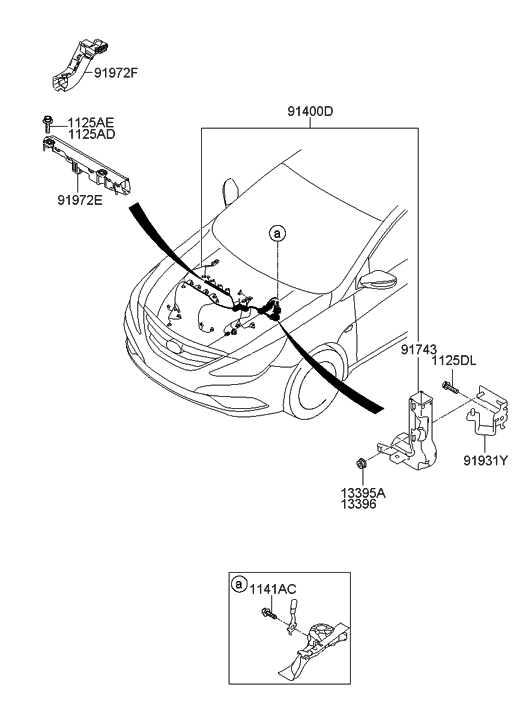 91972F

1125AE
1125AD

91972E

91400D

a

91743

1125DL

91931Y

13395A
13396

a 1141AC