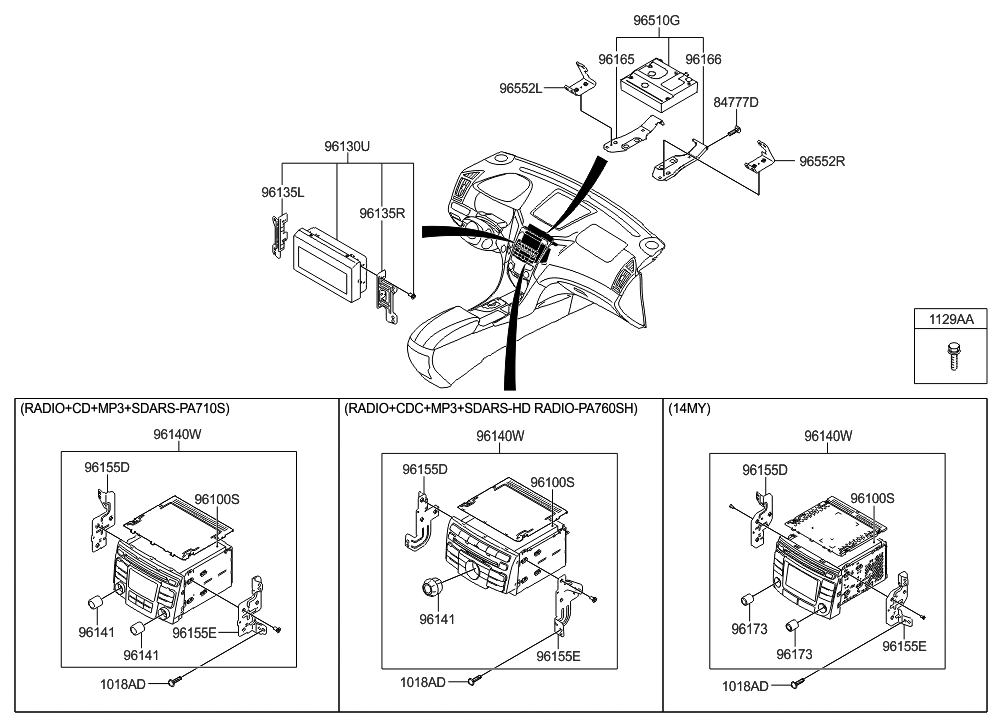 96510G
96165
96166
96552L
84777D
96552R
96130U
96135L
96135R
1129AA

(RADIO+CD+MP3+SDARS-PA710S)
96140W
96155D
96100S
96141
96141
96155E
1018AD

(RADIO+CDC+MP3+SDARS-HD RADIO-PA760SH)
96140W
96155D
96100S
96141
96155E
1018AD

(14MY)
96140W
96155D
96100S
96173
96173
96155E
1018AD