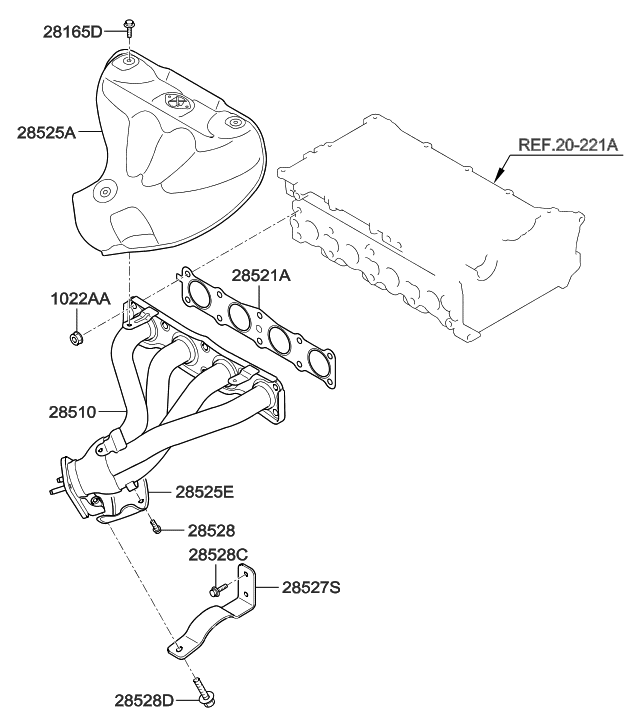 28165D
28525A
REF.20-221A
28521A
1022AA
28510
28525E
28528
28528C
28527S
28528D