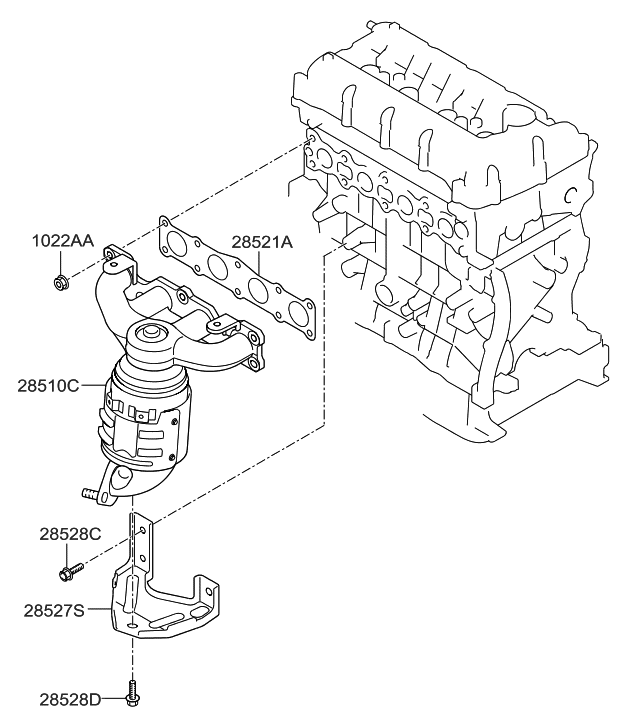 1022AA
28521A
28510C
28528C
28527S
28528D