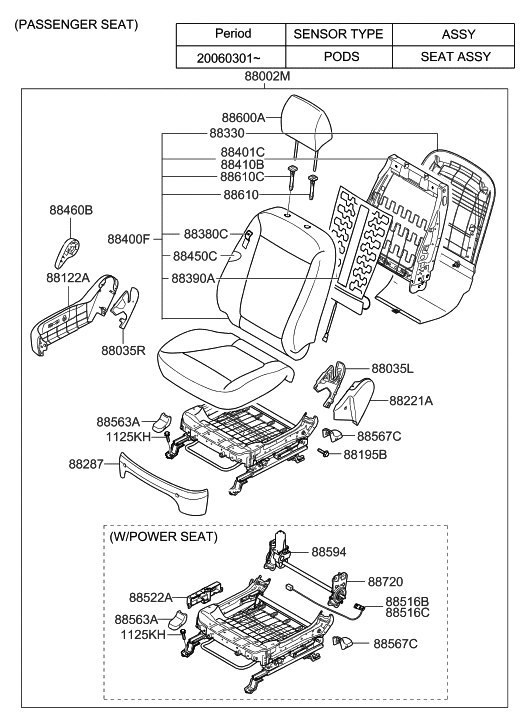 (PASSENGER SEAT)

| Period | SENSOR TYPE | ASSY |
|---|---|---|
| 20060301~ | PODS | SEAT ASSY |

88002M

88600A
88330
88401C
88410B
88610C
88610
88460B
88400F
88380C
88450C
88390A
88122A
88035R
88035L
88221A
88563A
1125KH
88567C
88195B
88287

(W/POWER SEAT)
88594
88720
88522A
88516B
88516C
88563A
1125KH
88567C