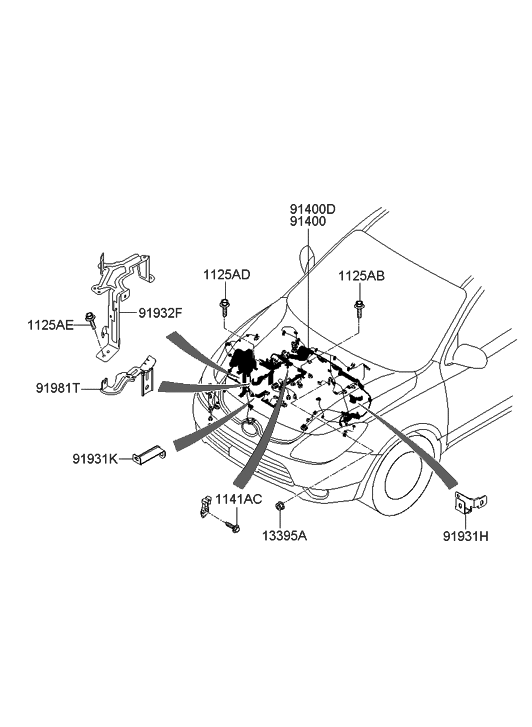 91400D
91400
1125AD
1125AB
1125AE
91932F
91981T
91931K
1141AC
13395A
91931H