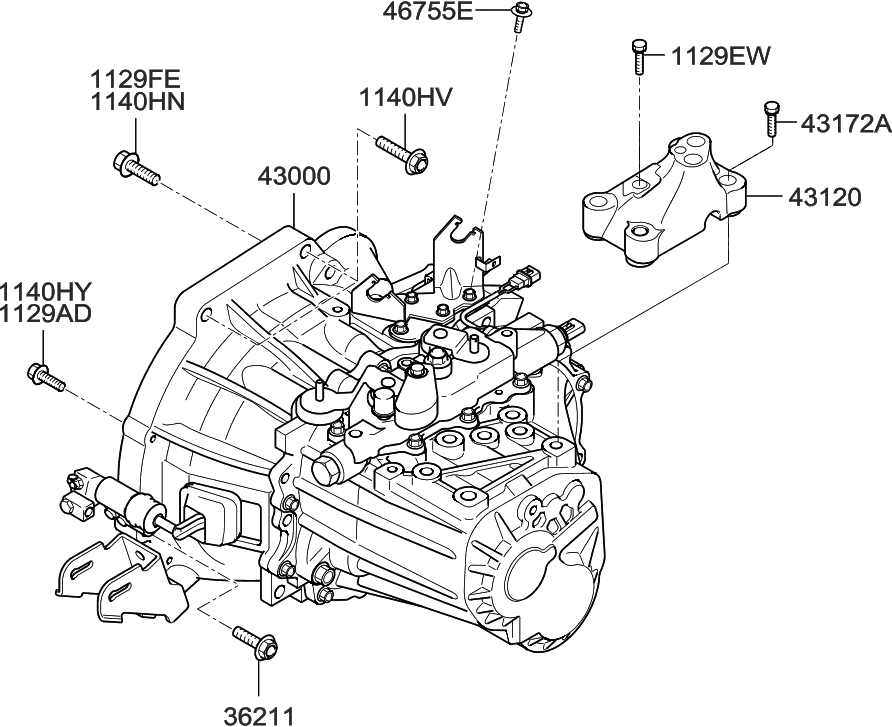 46755E

1129EW

1129FE
1140HN

1140HV

43172A

43000

43120

1140HY
1129AD

36211