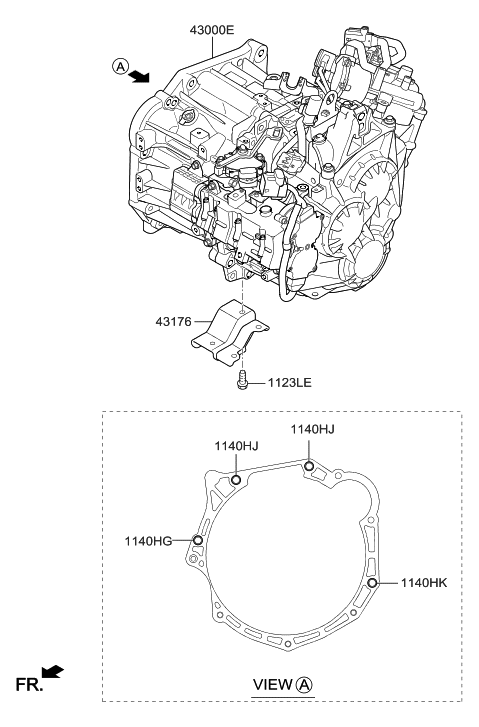 43000E

A

43176

1123LE

1140HJ

1140HJ

1140HG

1140HK

FR.

VIEW A