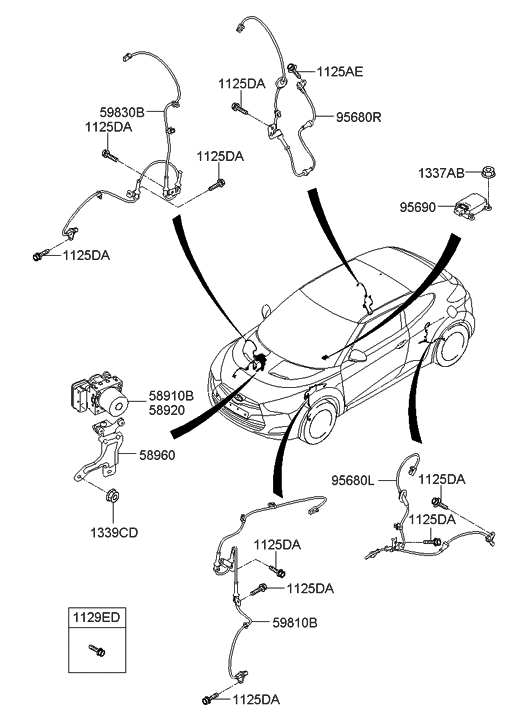 59830B
1125DA
1125DA
1125DA
1125DA
1125AE
95680R
1337AB
95690
58910B
58920
58960
1339CD
95680L
1125DA
1125DA
1125DA
1125DA
59810B
1125DA
1129ED