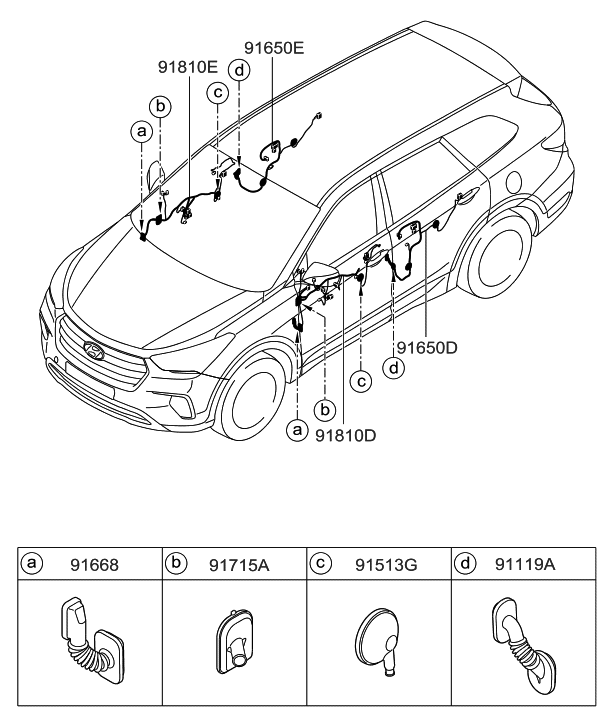 91650E
91810E
d
c
b
a
91650D
d
c
b
a
91810D

| a 91668 | b 91715A | c 91513G | d 91119A |
|---|---|---|---|
| | | | |