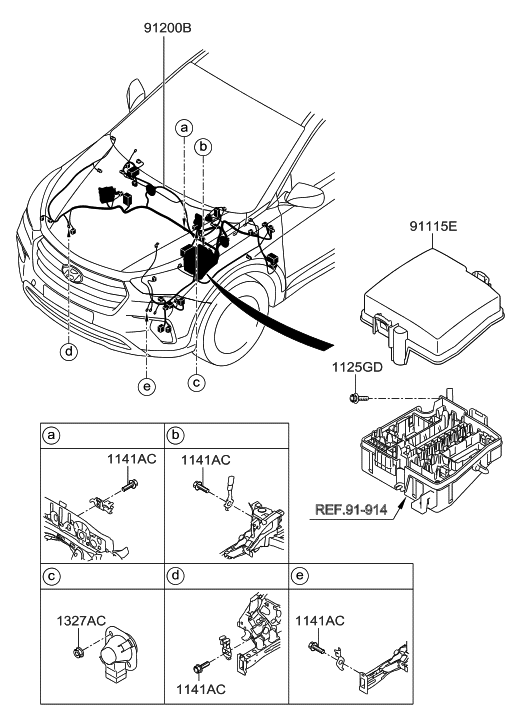 91200B

a

b

d

e

c

91115E

1125GD

REF.91-914

a

1141AC

b

1141AC

c

1327AC

d

1141AC

e

1141AC