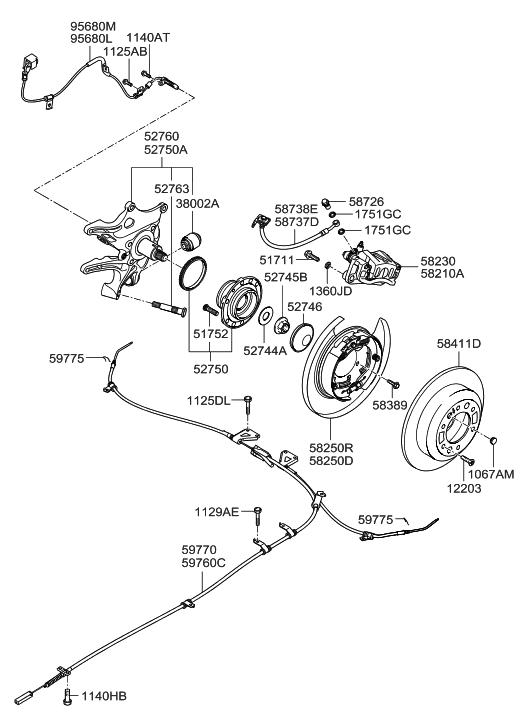 95680M
95680L
1140AT
1125AB
52760
52750A
52763
38002A
58738E
58737D
58726
1751GC
1751GC
51711
58230
58210A
52745B
1360JD
52746
51752
52744A
52750
59775
58411D
1125DL
58389
58250R
58250D
1067AM
12203
1129AE
59775
59770
59760C
1140HB