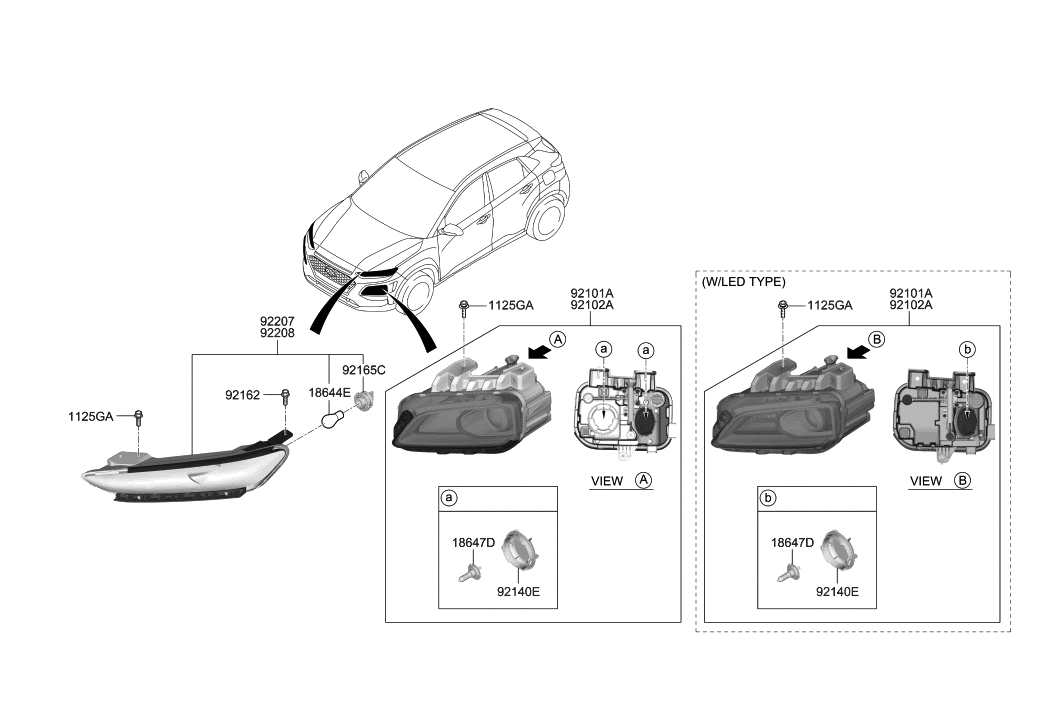 92207
92208

92165C
92162
18644E
1125GA

1125GA
92101A
92102A
A
a
a
VIEW A
a
18647D
92140E

(W/LED TYPE)
1125GA
92101A
92102A
B
b
VIEW B
b
18647D
92140E