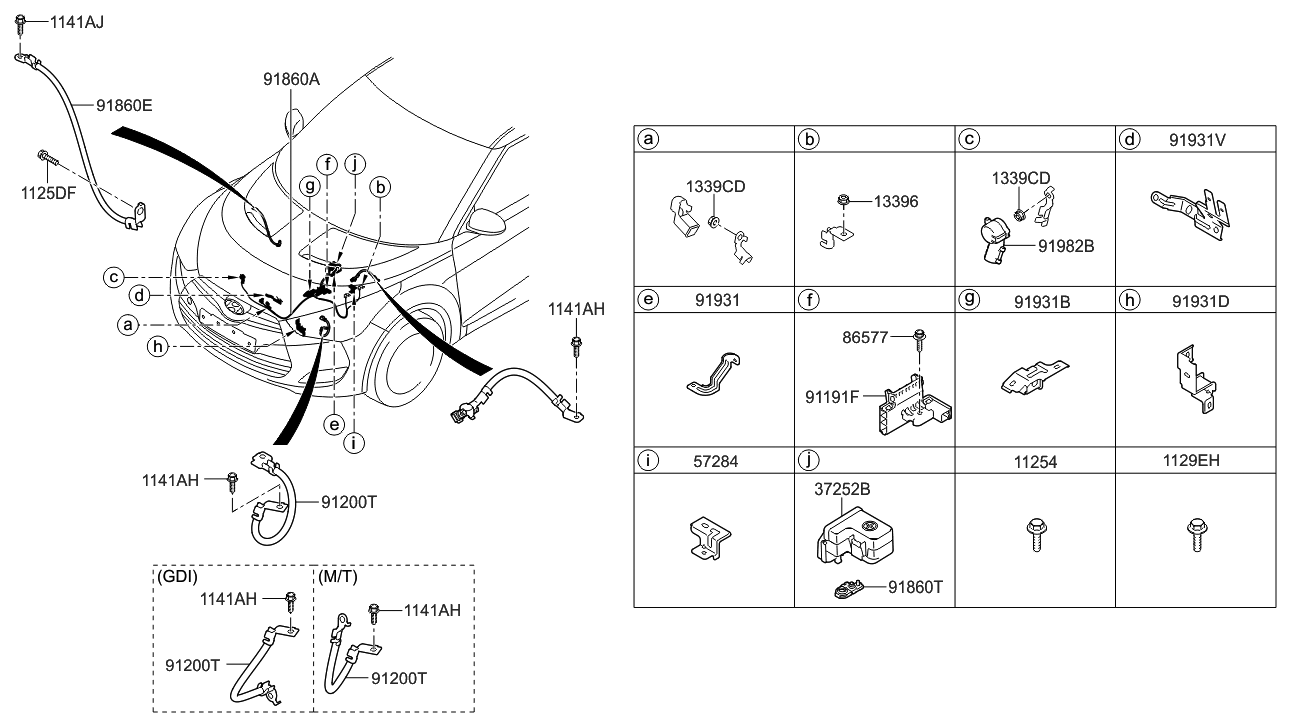 1141AJ
91860E
1125DF
91860A
f
j
g
b
c
d
a
h
e
i
1141AH
1141AH
91200T
(GDI)
1141AH
91200T
(M/T)
1141AH
91200T

| a | b | c | d 91931V |
|---|---|---|---|
| 1339CD | 13396 | 1339CD 91982B | |
| e 91931 | f | g 91931B | h 91931D |
| | 86577 91191F | | |
| i 57284 | j | 11254 | 1129EH |
| | 37252B 91860T | | |