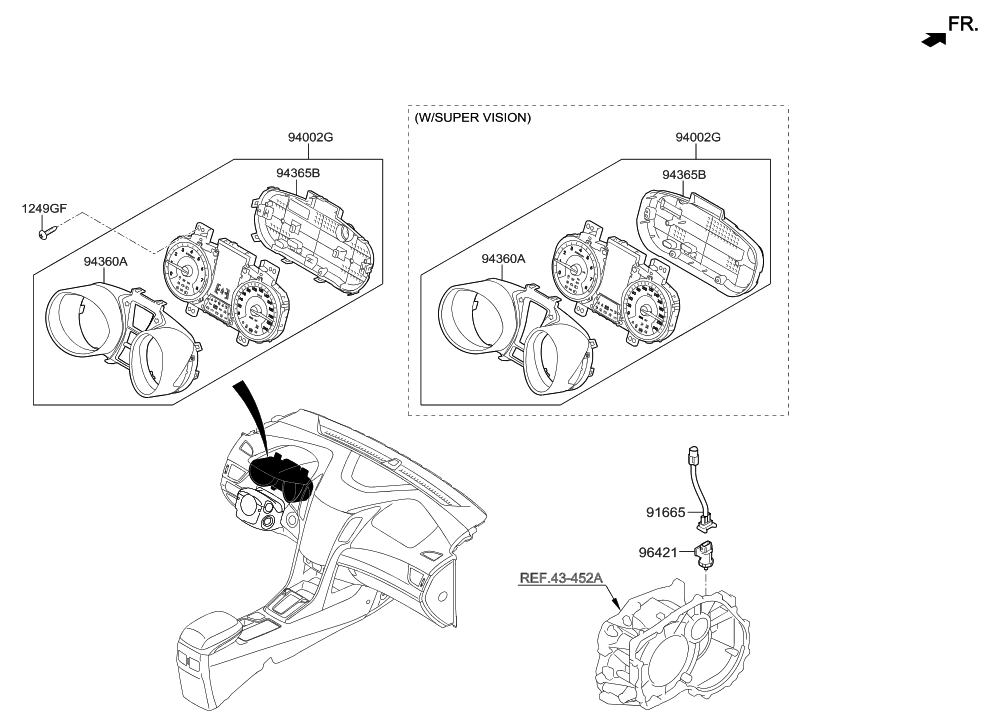 FR.

94002G
94365B
1249GF
94360A

(W/SUPER VISION)
94002G
94365B
94360A

91665
96421
REF.43-452A