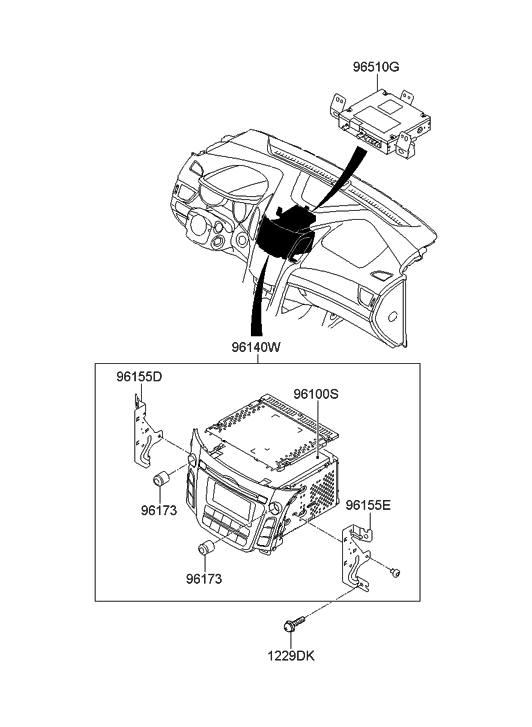 96510G

96140W

96155D

96100S

96173

96155E

96173

1229DK