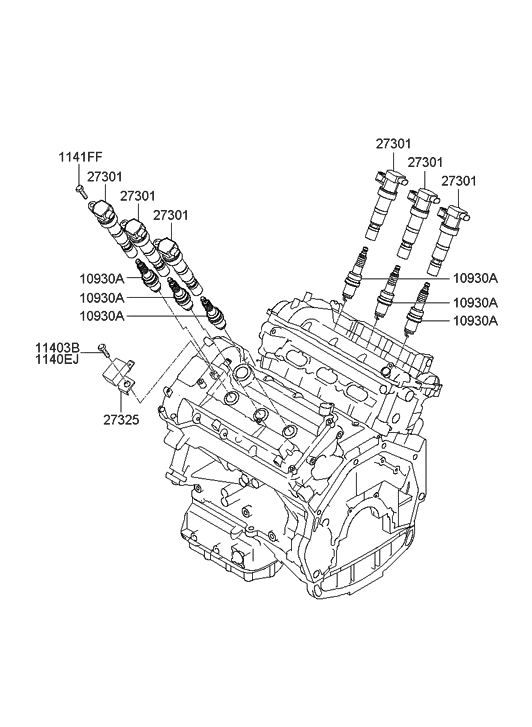 1141FF
27301
27301
27301
10930A
10930A
10930A
11403B
1140EJ
27325
27301
27301
27301
10930A
10930A
10930A