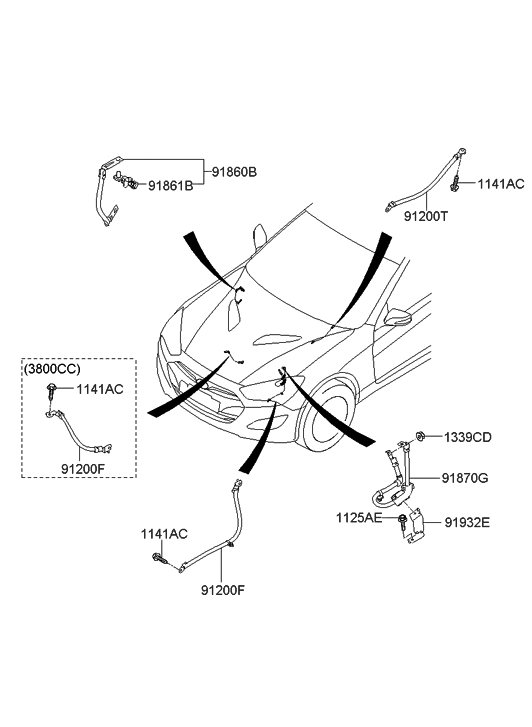 91860B
91861B
1141AC
91200T
(3800CC)
1141AC
91200F
1339CD
91870G
1125AE
91932E
1141AC
91200F