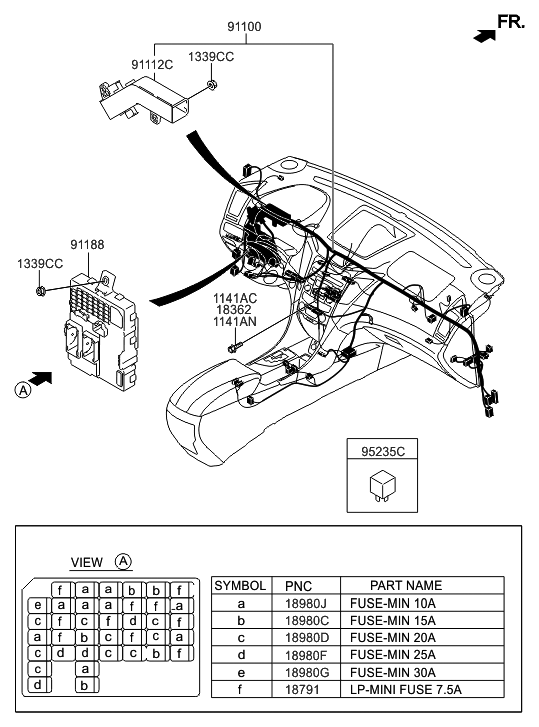 FR.

91100

91112C

1339CC

91188

1339CC

1141AC
18362
1141AN

A

95235C

VIEW A

| | f | a | a | b | b | f |
|---|---|---|---|---|---|---|
| e | a | a | a | f | f | a |
| c | f | c | f | d | c | f |
| a | f | b | c | f | c | a |
| c | d | d | c | c | b | f |
| c | | a | | | | |
| d | | b | | | | |

| SYMBOL | PNC | PART NAME |
|---|---|---|
| a | 18980J | FUSE-MIN 10A |
| b | 18980C | FUSE-MIN 15A |
| c | 18980D | FUSE-MIN 20A |
| d | 18980F | FUSE-MIN 25A |
| e | 18980G | FUSE-MIN 30A |
| f | 18791 | LP-MINI FUSE 7.5A |