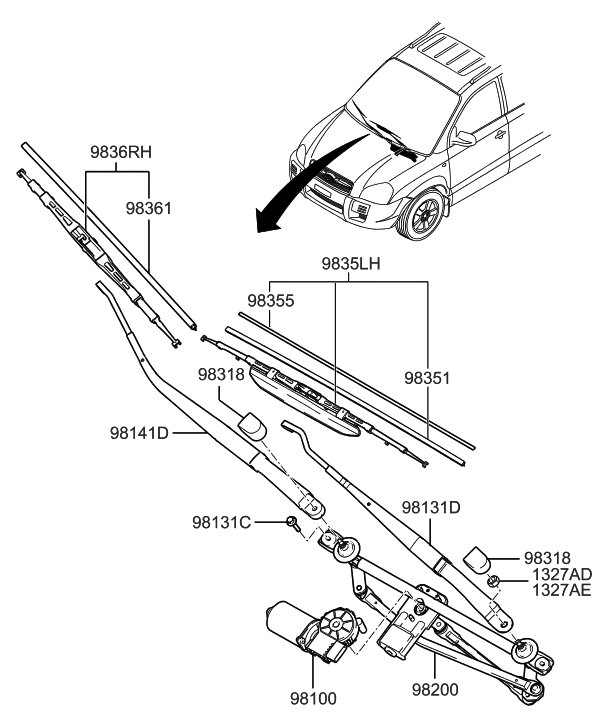 9836RH
98361
9835LH
98355
98351
98318
98141D
98131D
98131C
98318
1327AD
1327AE
98100
98200