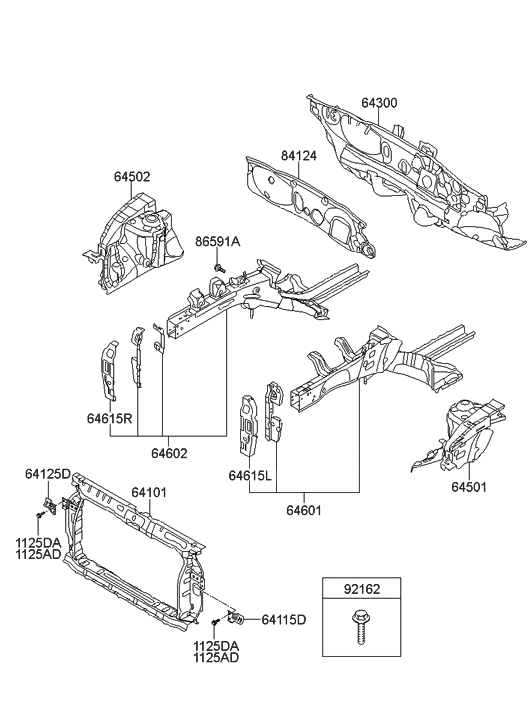 64300
84124
64502
86591A
64615R
64602
64615L
64601
64501
64125D
64101
1125DA
1125AD
64115D
1125DA
1125AD
92162