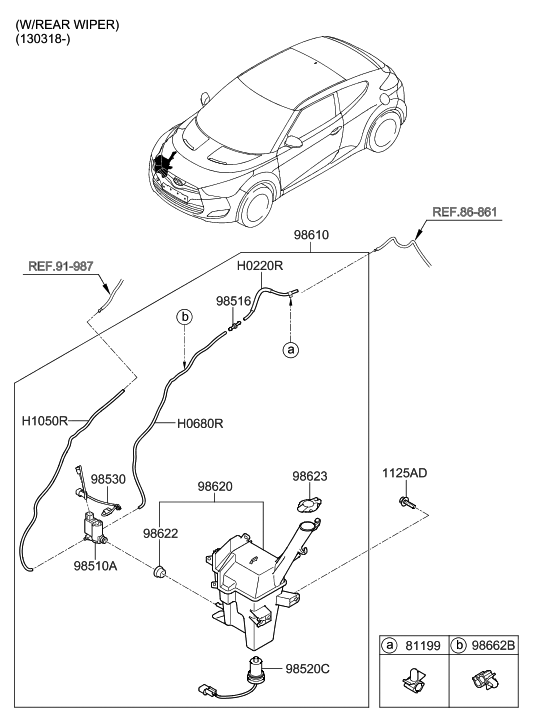 (W/REAR WIPER)
(130318-)

REF.86-861

98610

REF.91-987

H0220R

98516

b

a

H1050R

H0680R

98530

98620

98623

1125AD

98622

98510A

98520C

| a 81199 | b 98662B |
|---|---|
| | |