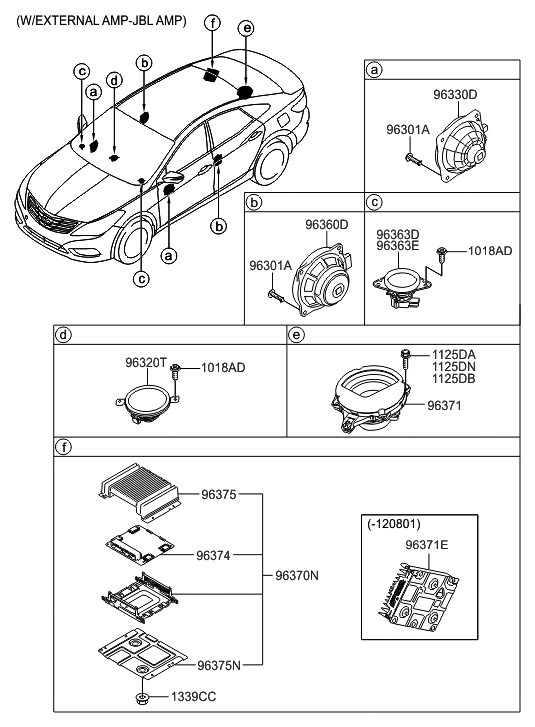 (W/EXTERNAL AMP-JBL AMP)

f
e
c
a
d
b
b
a
c

a
96330D
96301A

b
96360D
96301A

c
96363D
96363E
1018AD

d
96320T
1018AD

e
1125DA
1125DN
1125DB
96371

f
96375
96374
96370N
96375N
1339CC

(-120801)
96371E