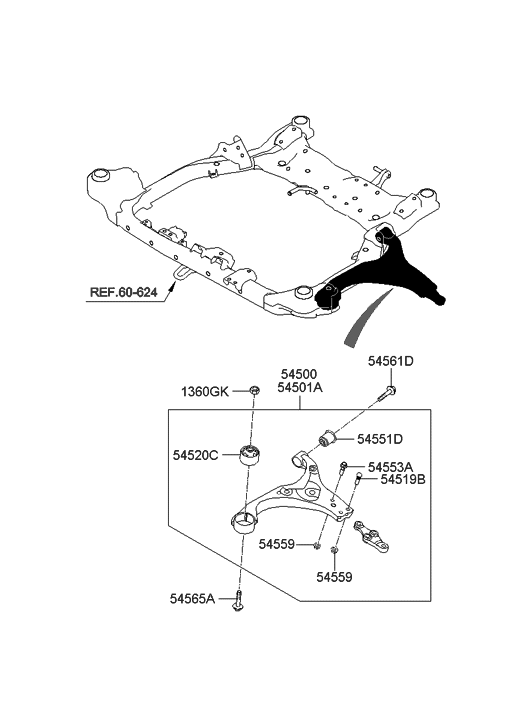 REF.60-624

54561D

54500
54501A

1360GK

54551D

54520C

54553A
54519B

54559

54559

54565A