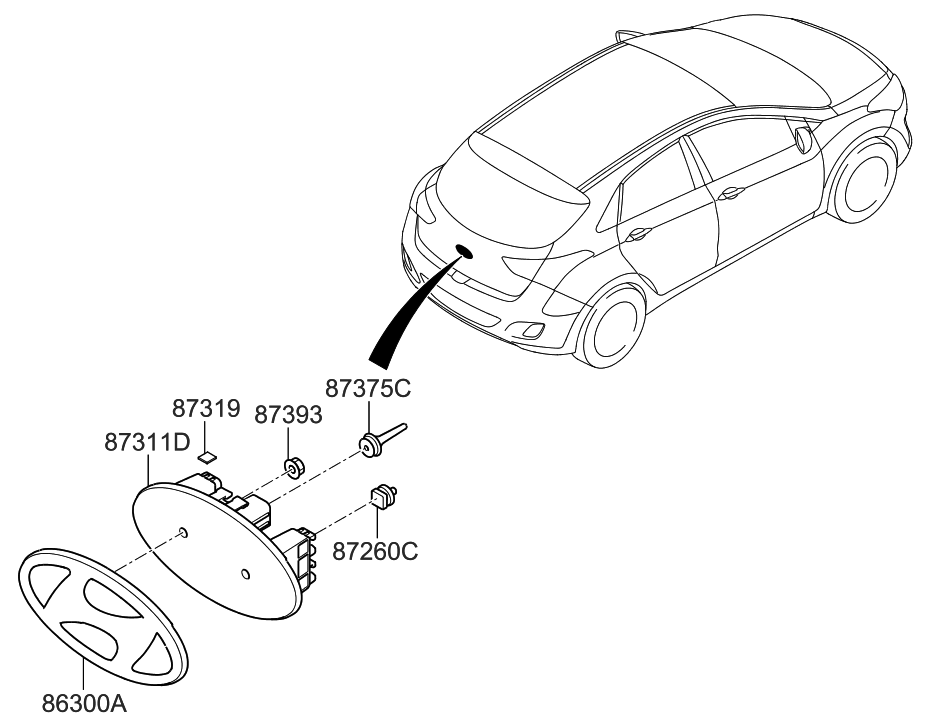 87375C
87319
87393
87311D
87260C
86300A